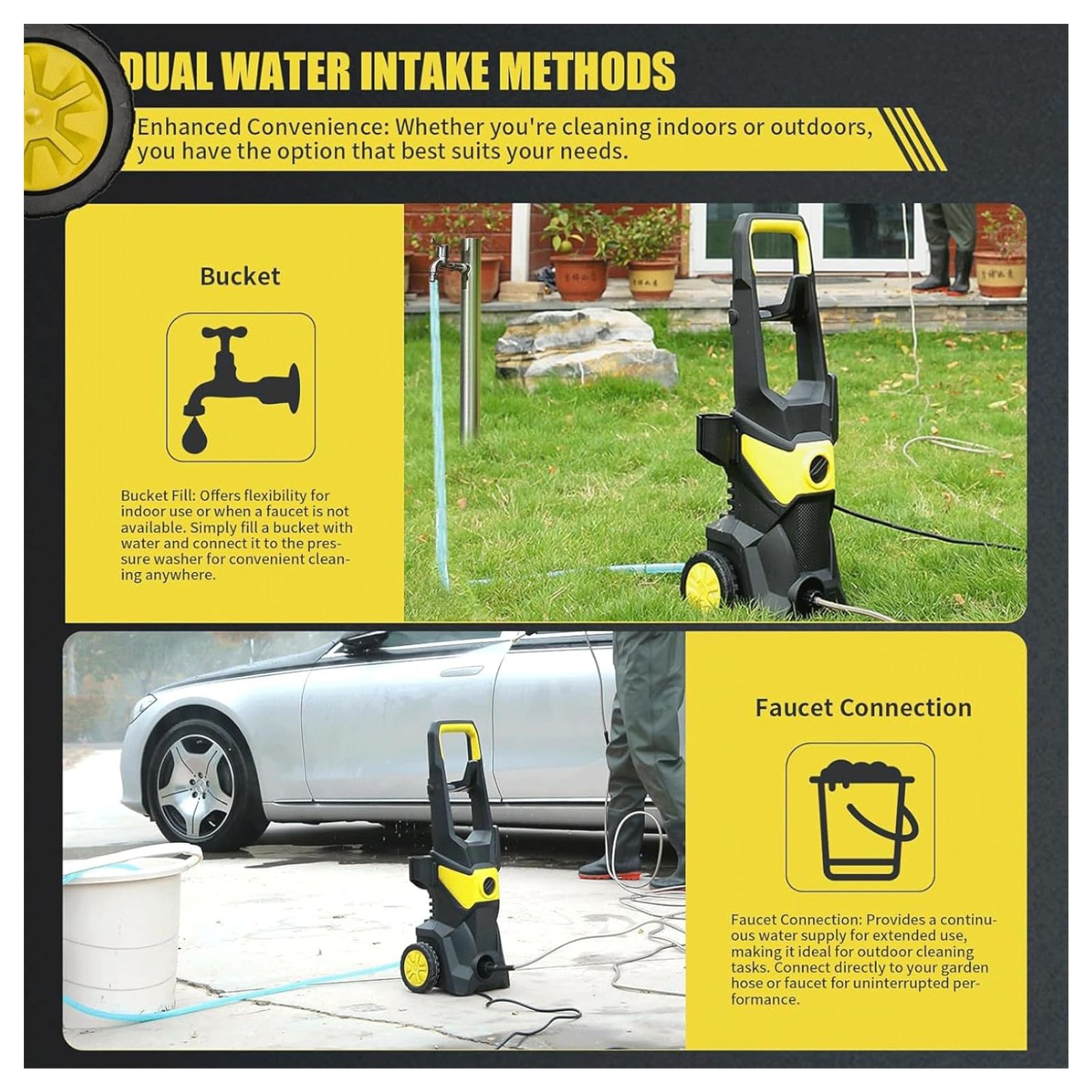 DUAL WATER INTAKE METHODS

Enhanced Convenience: Whether you're cleaning indoors or outdoors, you have the option that best suits your needs.

Bucket

Bucket Fill: Offers flexibility for indoor use or when a faucet is not available. Simply fill a bucket with water and connect it to the pressure washer for convenient cleaning anywhere.

Faucet Connection

Faucet Connection: Provides a continuous water supply for extended use, making it ideal for outdoor cleaning tasks. Connect directly to your garden hose or faucet for uninterrupted performance.