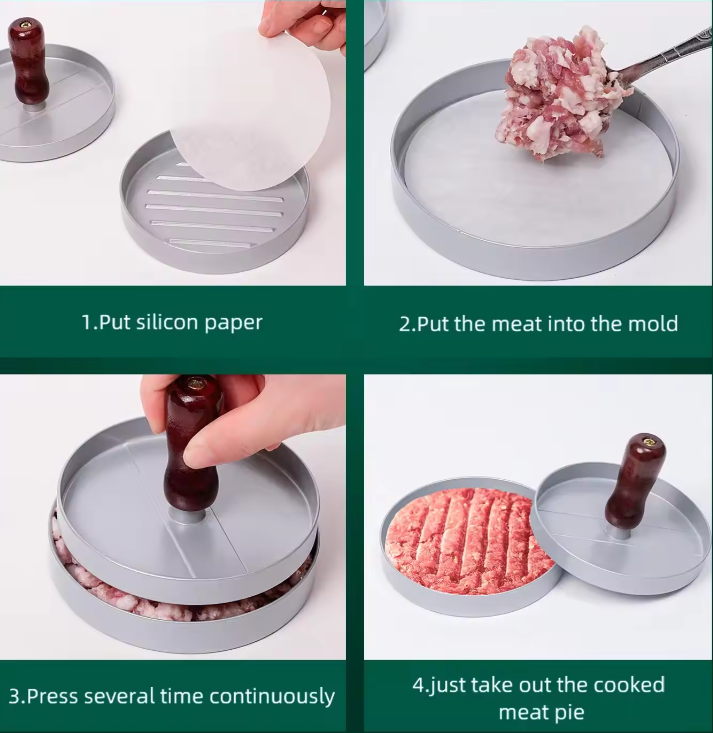 1.Put silicon paper

2.Put the meat into the mold

3.Press several time continuously

4.just take out the cooked meat pie